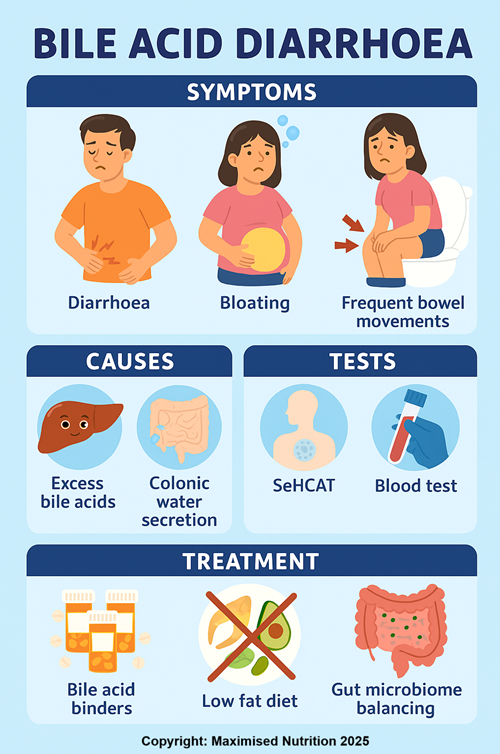 BILE ACID DIARRHOEA

SYMPTOMS

Diarrhoea

Bloating

Frequent bowel movements

CAUSES

Excess bile acids

Colonic water secretion

TESTS

SeHCAT

Blood test

TREATMENT

Bile acid binders

Low fat diet

Gut microbiome balancing

Copyright: Maximised Nutrition 2025